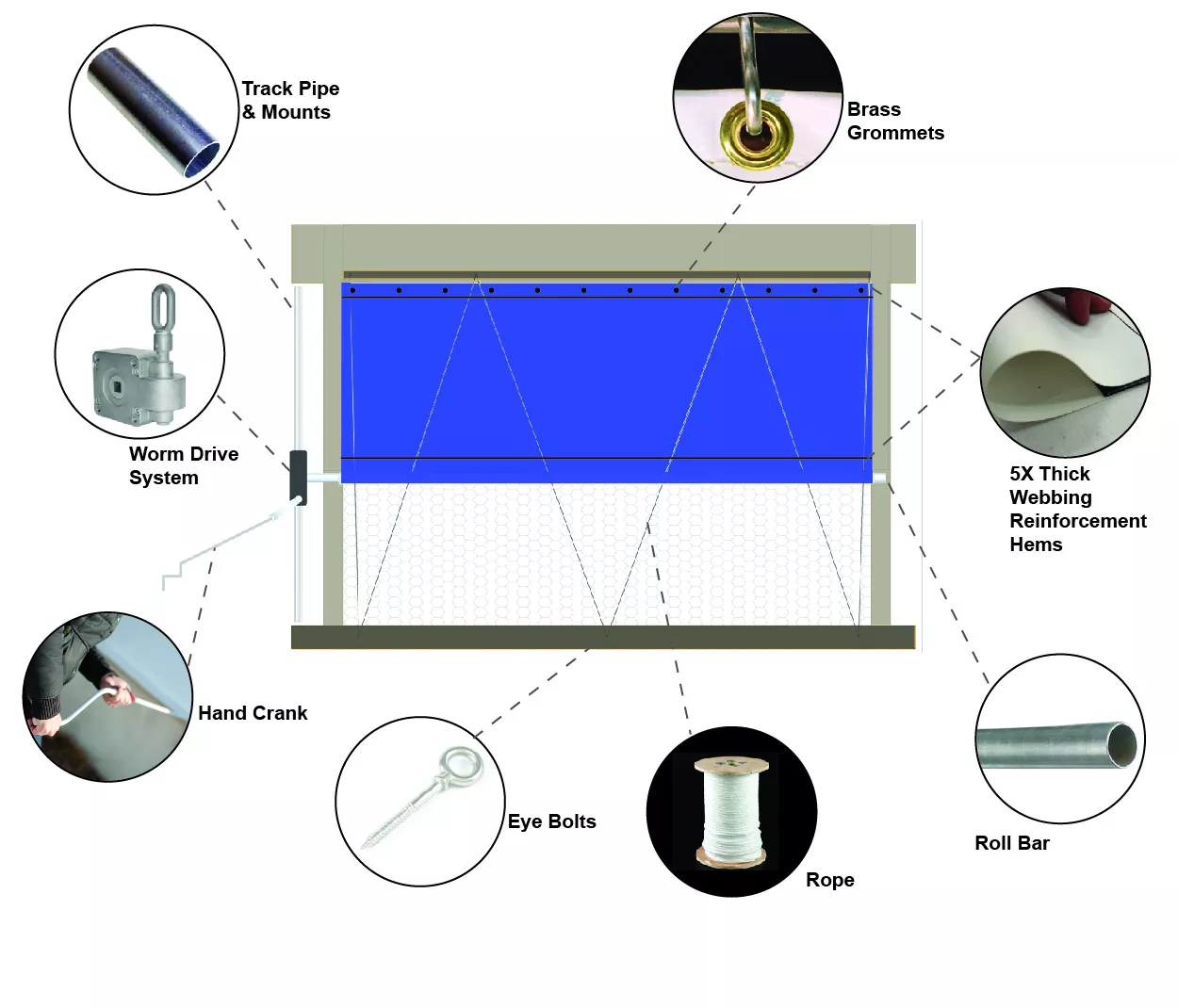 Track Pipe & Mounts

Brass Grommets

Worm Drive System

5X Thick Webbing Reinforcement Hems

Hand Crank

Eye Bolts

Rope

Roll Bar